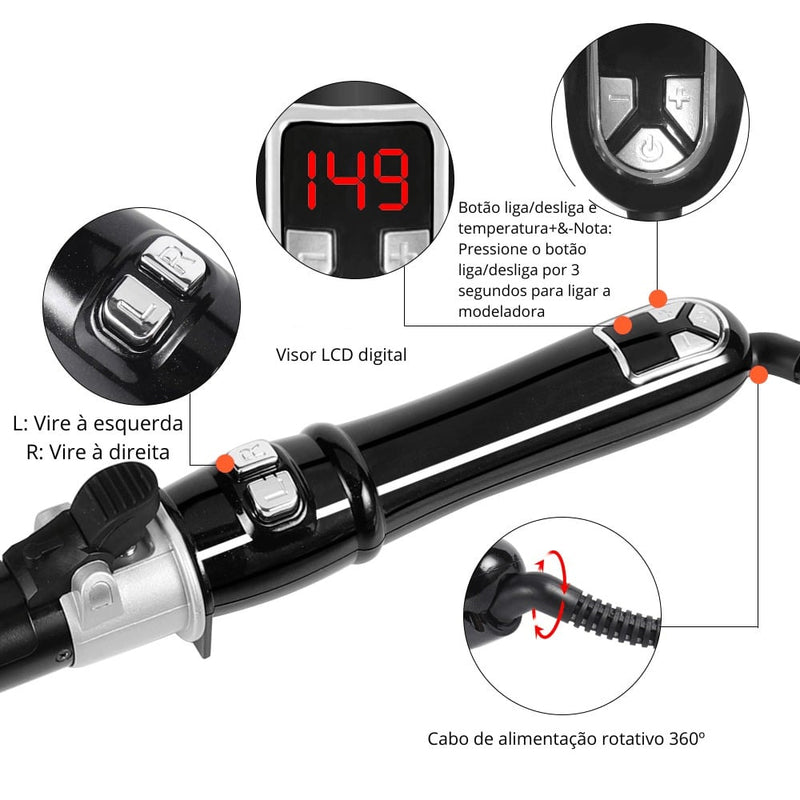 149

Botão liga/desliga e temperatura+&-Nota: Pressione o botão liga/desliga por 3 segundos para ligar a modeladora

Visor LCD digital

L: Vire à esquerda
R: Vire à direita

Cabo de alimentação rotativo 360º