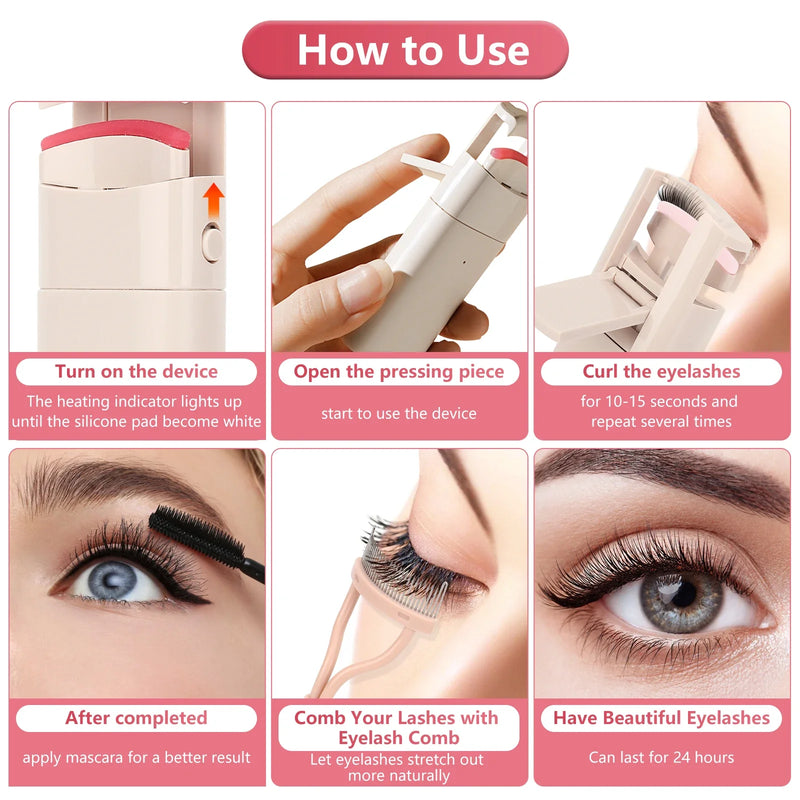 How to Use

Turn on the device

The heating indicator lights up until the silicone pad become white

Open the pressing piece

start to use the device

Curl the eyelashes

for 10-15 seconds and repeat several times

After completed

apply mascara for a better result

Comb Your Lashes with Eyelash Comb

Let eyelashes stretch out more naturally

Have Beautiful Eyelashes

Can last for 24 hours