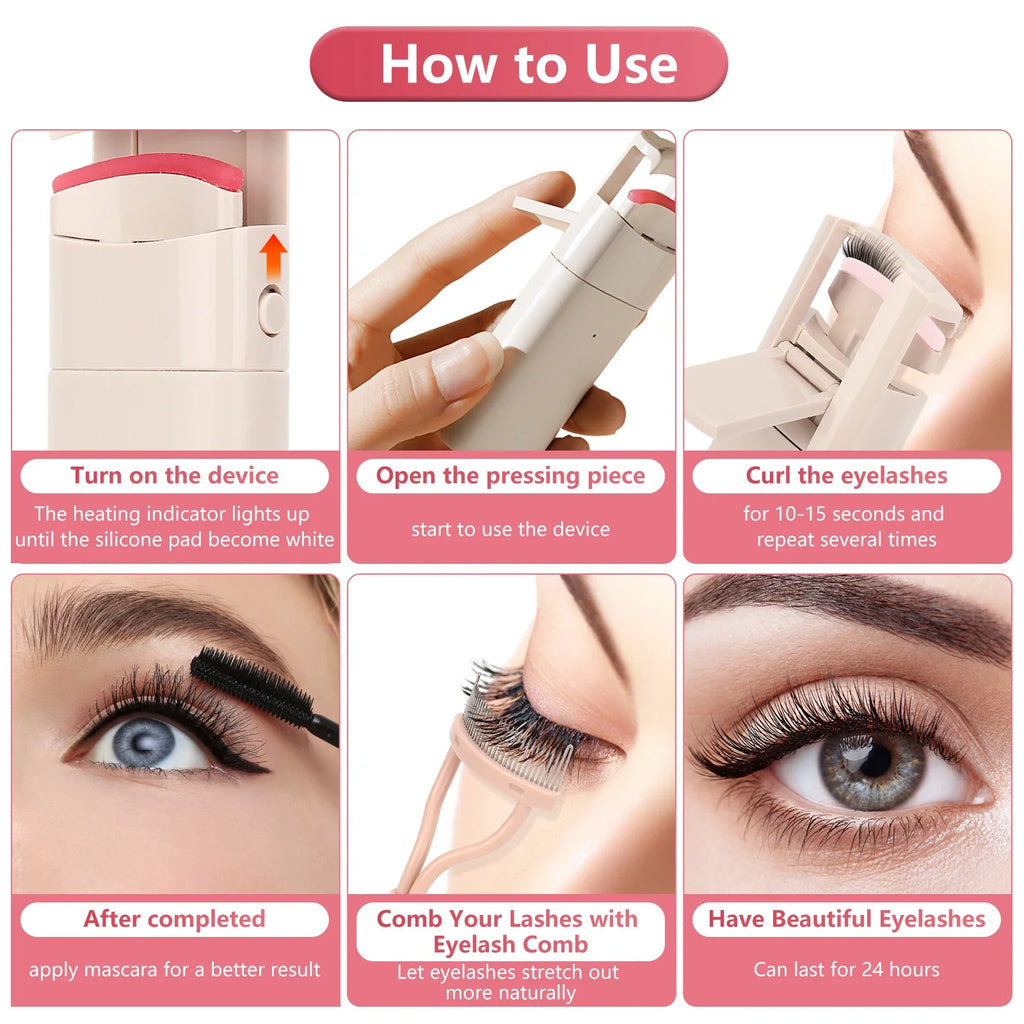 How to Use

Turn on the device

The heating indicator lights up until the silicone pad become white

Open the pressing piece

start to use the device

Curl the eyelashes

for 10-15 seconds and repeat several times

After completed

apply mascara for a better result

Comb Your Lashes with Eyelash Comb

Let eyelashes stretch out more naturally

Have Beautiful Eyelashes

Can last for 24 hours